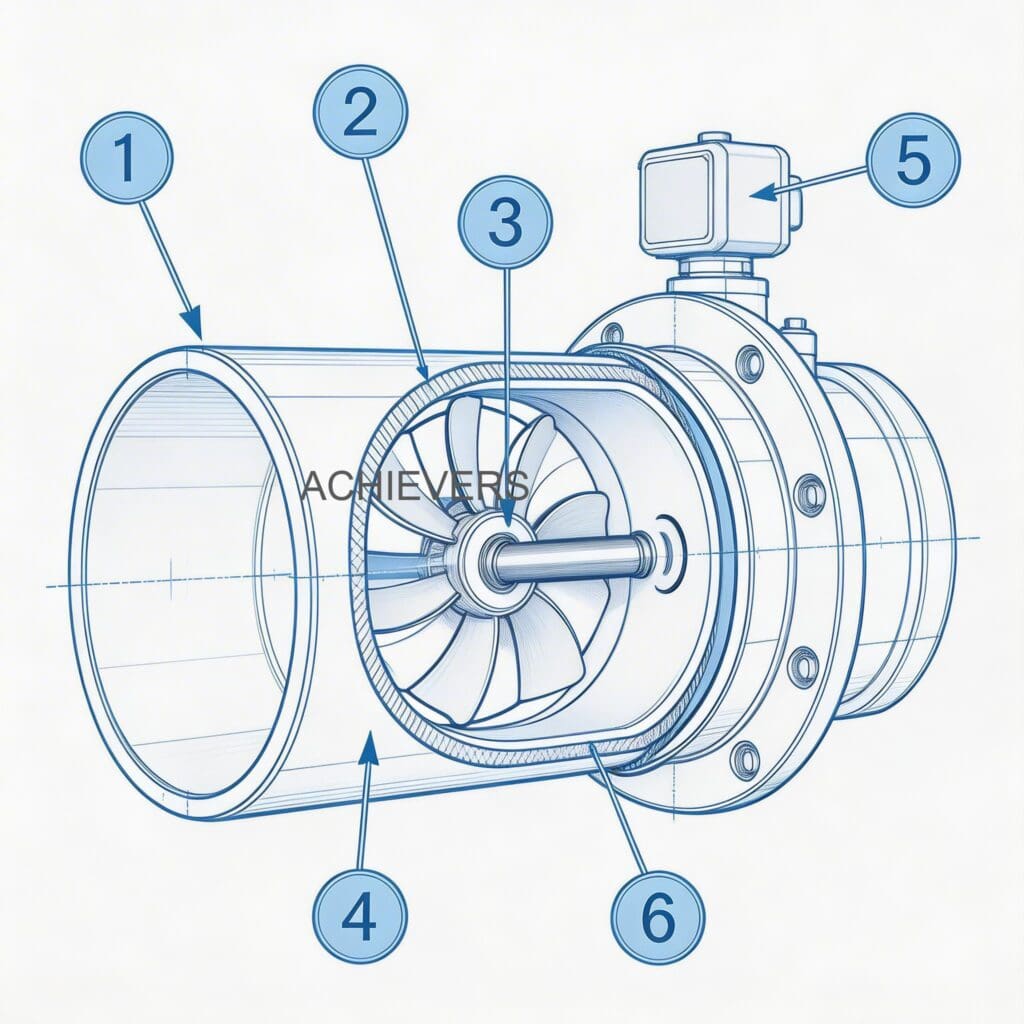 1
2
3
5
ACHIEVERS
4
6