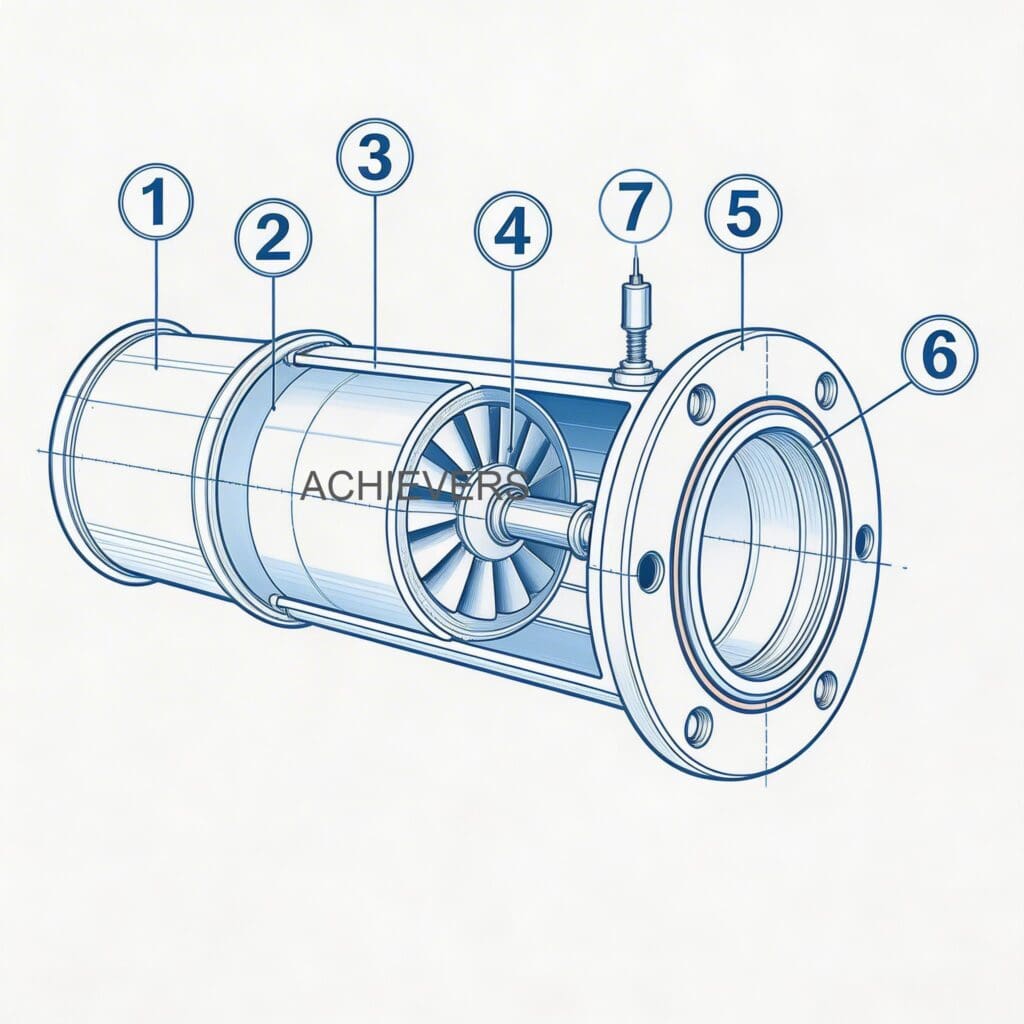 1
2
3
4
7
5
6
ACHIEVERS