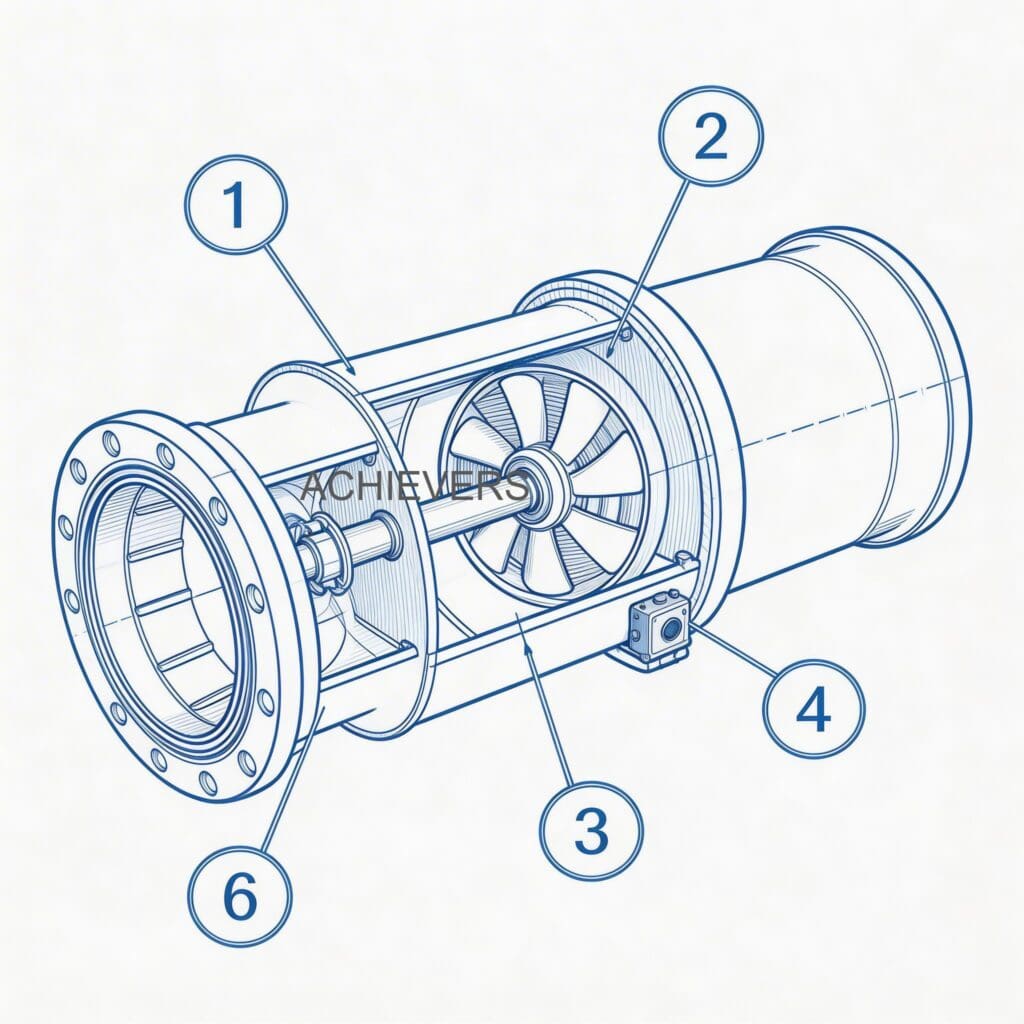 1

2

ACHIEVERS

4

3

6